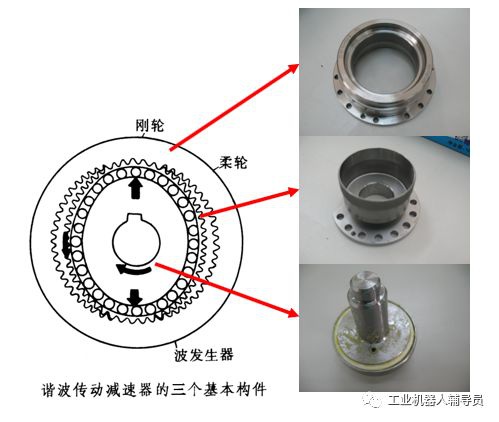 刚轮

柔轮

波发生器

谐波传动减速器的三个基本构件

工业机器人辅导员