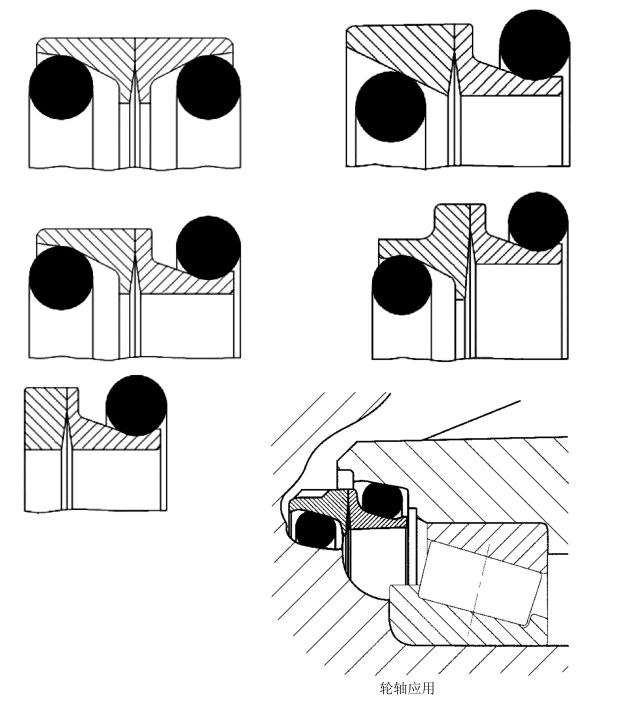 轮轴应用